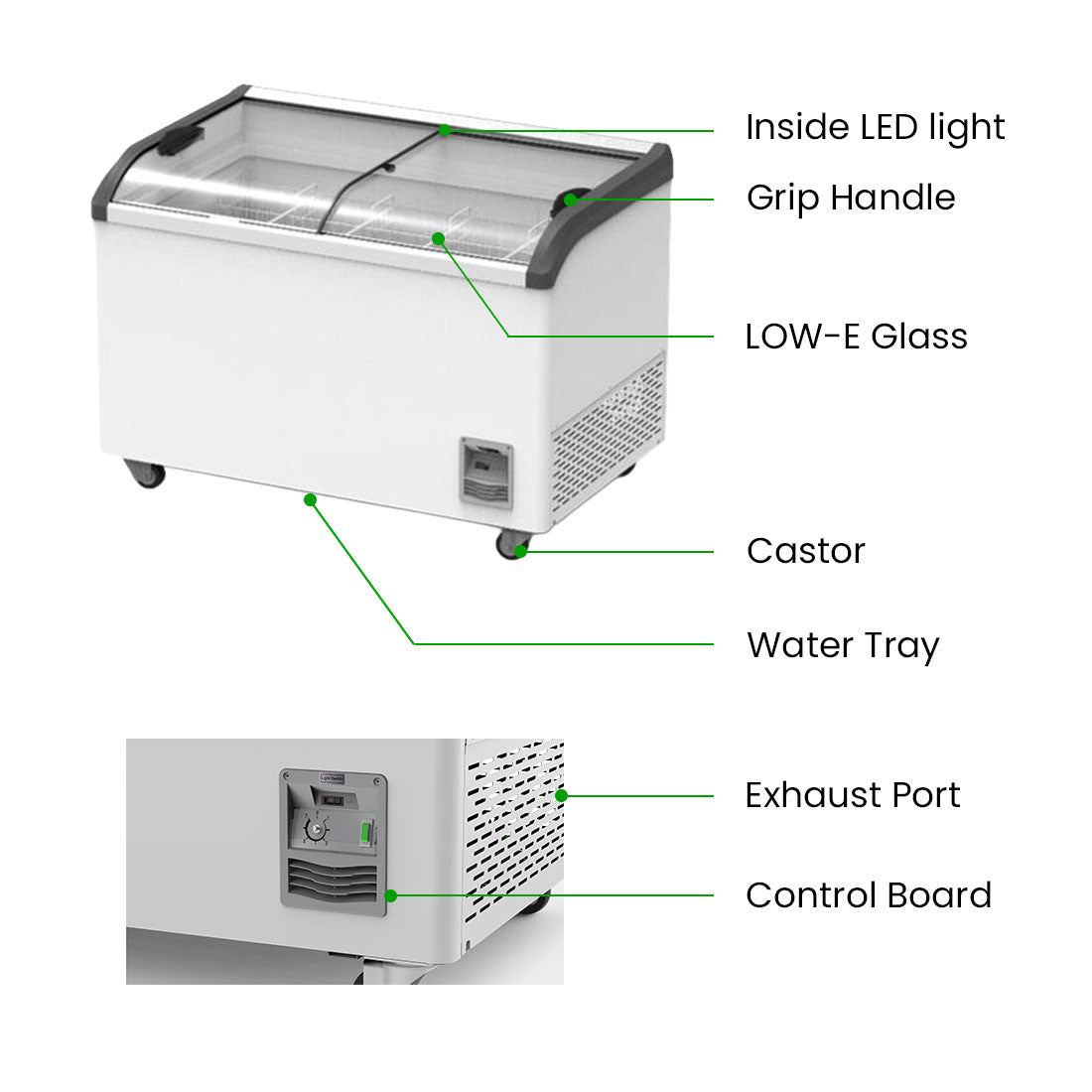 Inside LED light

Grip Handle

LOW-E Glass

Castor

Water Tray

Exhaust Port

Control Board