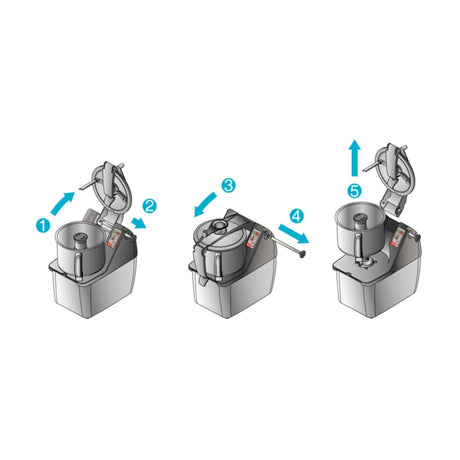 1
2
3
4
5